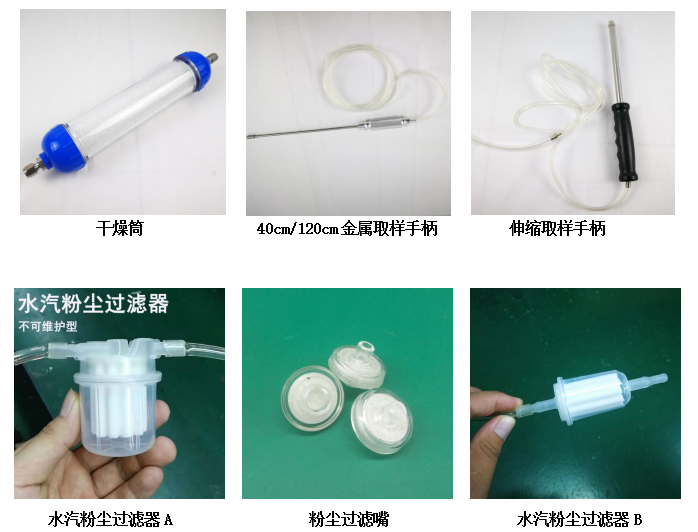 干燥筒

40cm/120cm金属取样手柄

伸缩取样手柄

水汽粉尘过滤器
不可维护型

水汽粉尘过滤器 A

粉尘过滤嘴

水汽粉尘过滤器 B